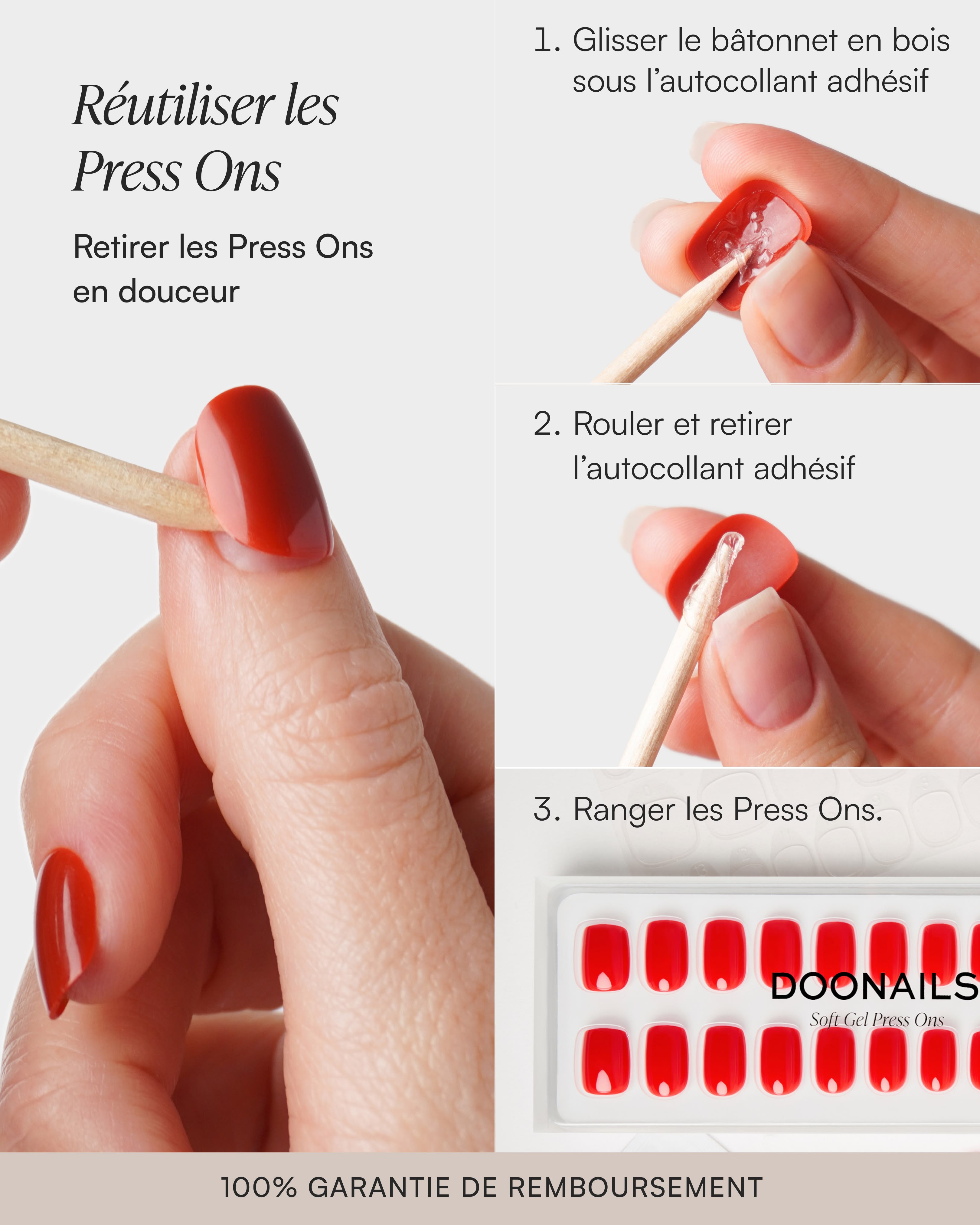 Réutiliser les Press Ons

Retirer les Press Ons en douceur

1. Glisser le bâtonnet en bois sous l'autocollant adhésif

2. Rouler et retirer l'autocollant adhésif

3. Ranger les Press Ons.

DOONAILS
Soft Gel Press Ons

100% GARANTIE DE REMBOURSEMENT