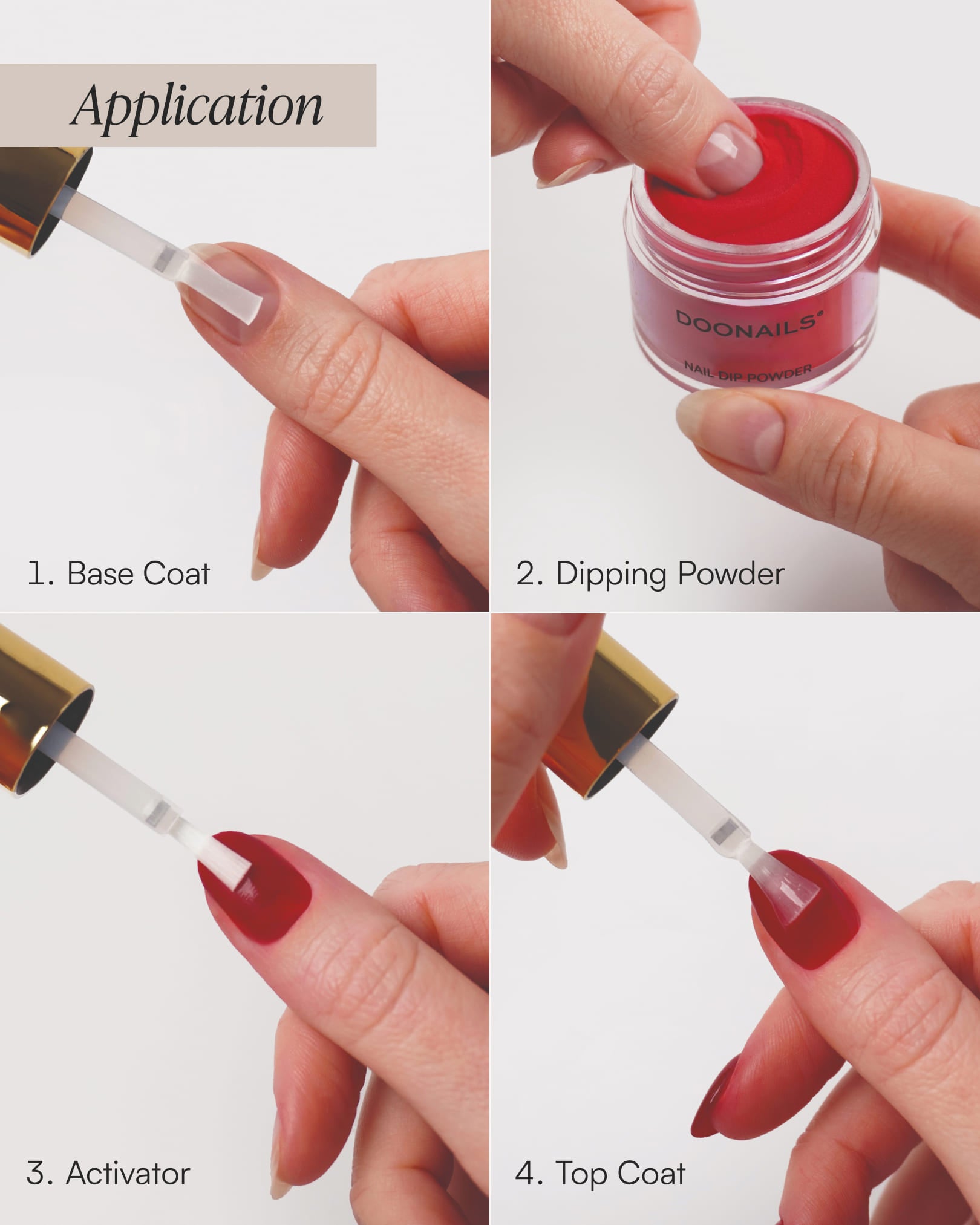 Application

1. Base Coat

DOONAILS®

NAIL DIP POWDER

2. Dipping Powder

3. Activator

4. Top Coat