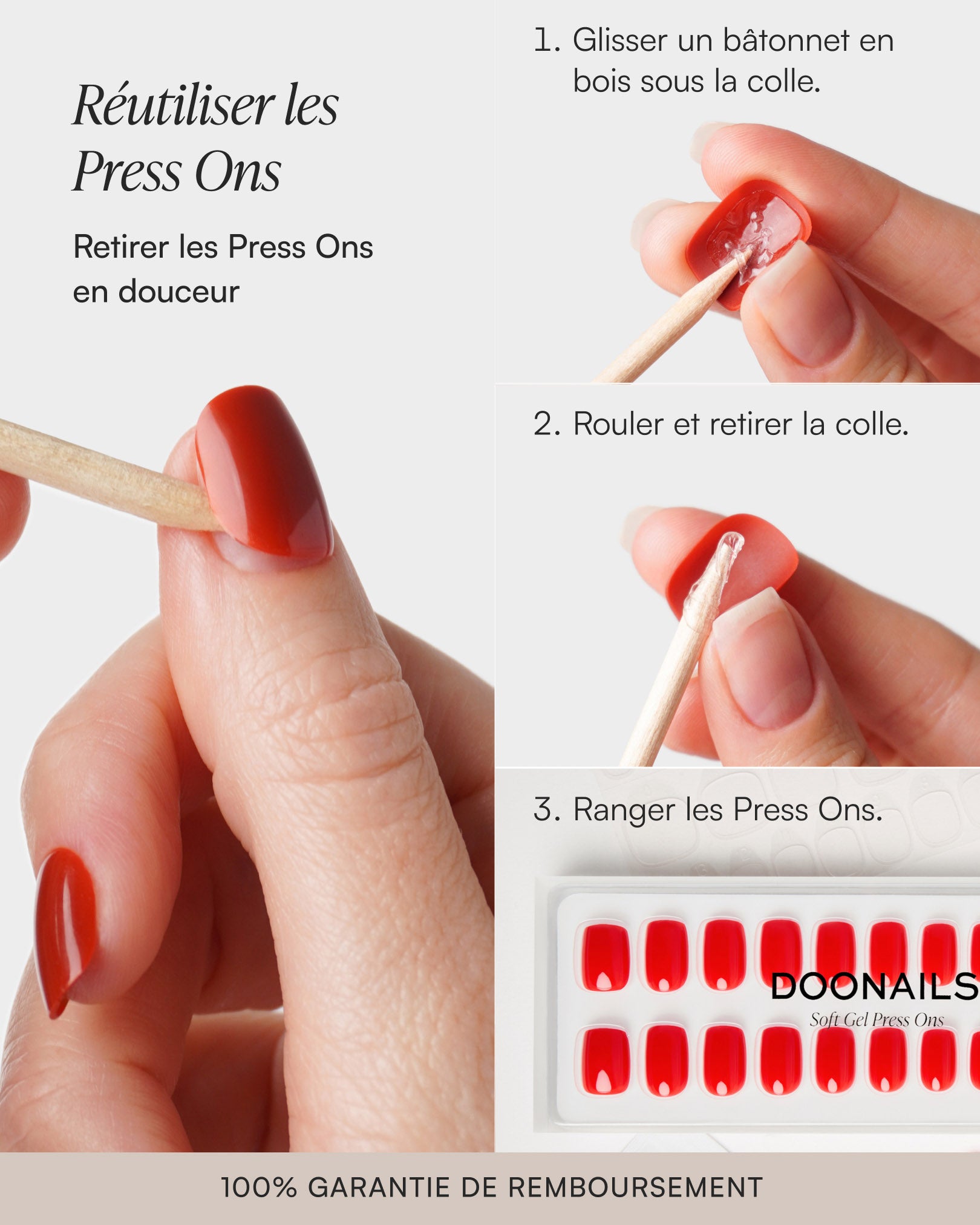 Réutiliser les Press Ons

Retirer les Press Ons en douceur

1. Glisser un bâtonnet en bois sous la colle.

2. Rouler et retirer la colle.

3. Ranger les Press Ons.

DOONAILS
Soft Gel Press Ons

100% GARANTIE DE REMBOURSEMENT