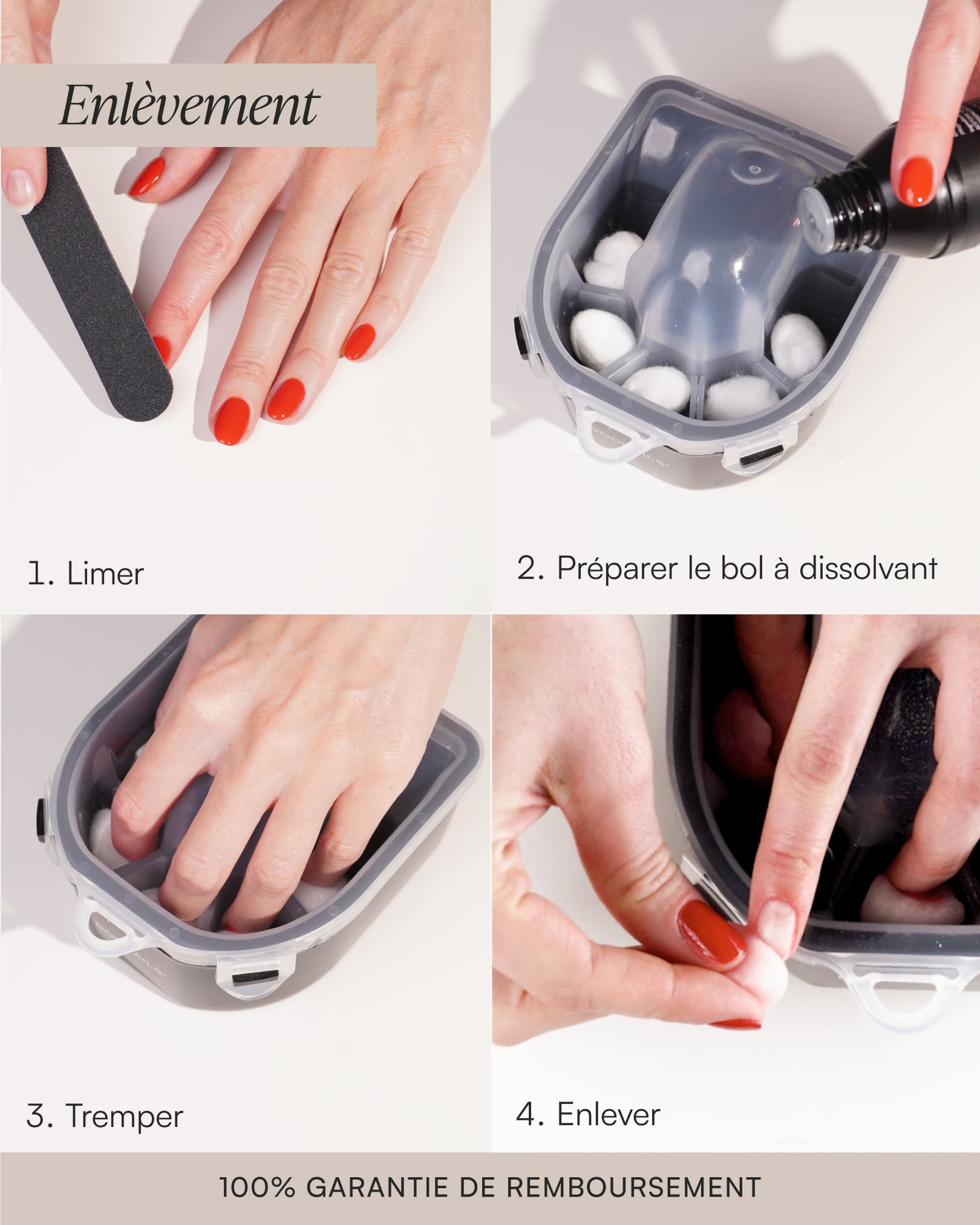 Enlèvement

1. Limer

2. Préparer le bol à dissolvant

3. Tremper

4. Enlever

100% GARANTIE DE REMBOURSEMENT