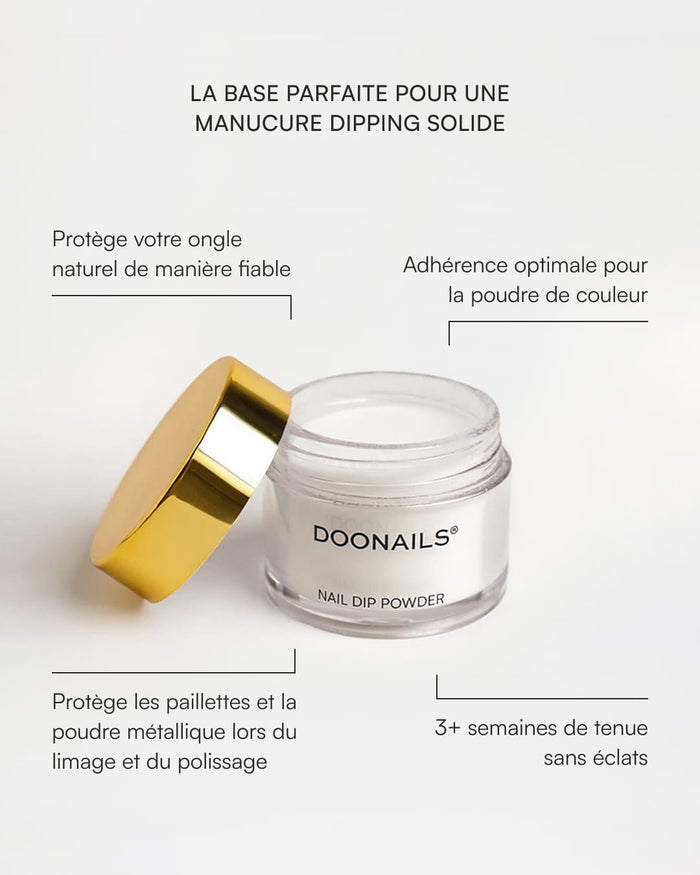 LA BASE PARFAITE POUR UNE MANUCURE DIPPING SOLIDE

Protège votre ongle naturel de manière fiable

Adhérence optimale pour la poudre de couleur

DOONAILS®

NAIL DIP POWDER

Protège les paillettes et la poudre métallique lors du limage et du polissage

3+ semaines de tenue sans éclats